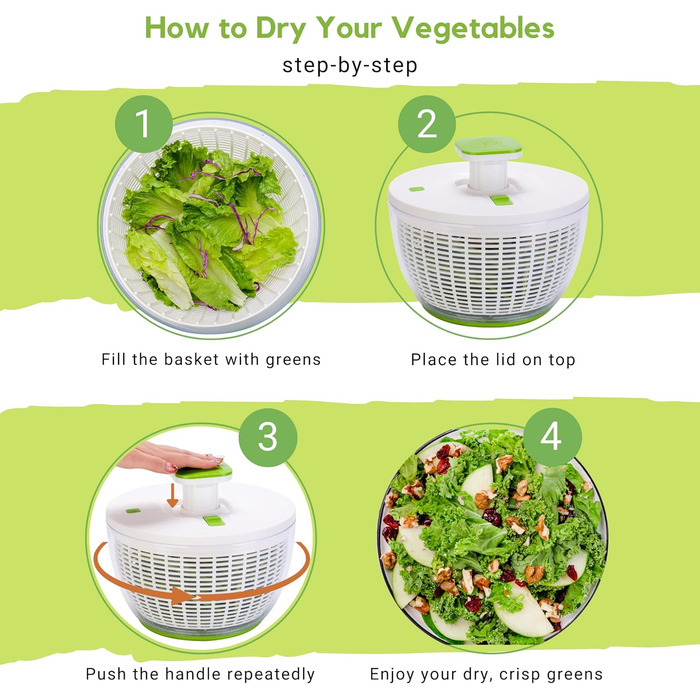 How to Dry Your Vegetables

step-by-step

1

Fill the basket with greens

2

Place the lid on top

3

Push the handle repeatedly

4

Enjoy your dry, crisp greens