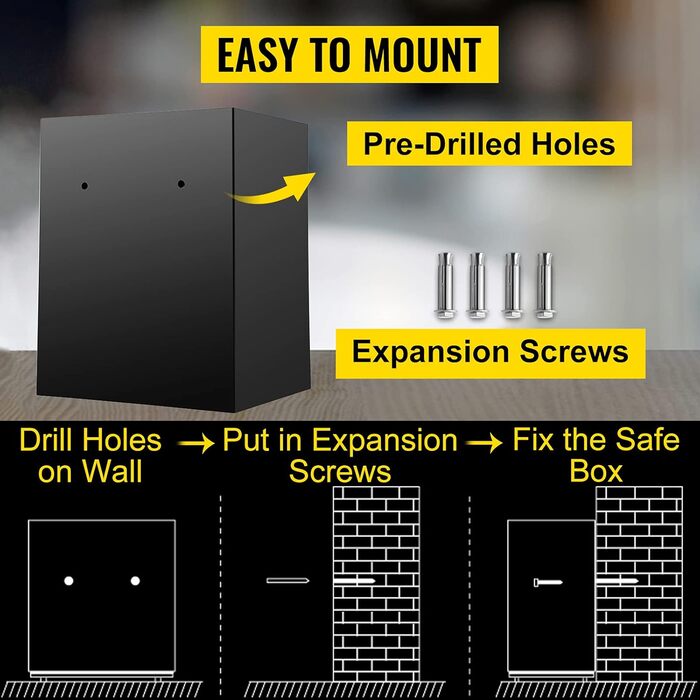 EASY TO MOUNT

Pre-Drilled Holes

Expansion Screws

Drill Holes on Wall → Put in Expansion Screws → Fix the Safe Box