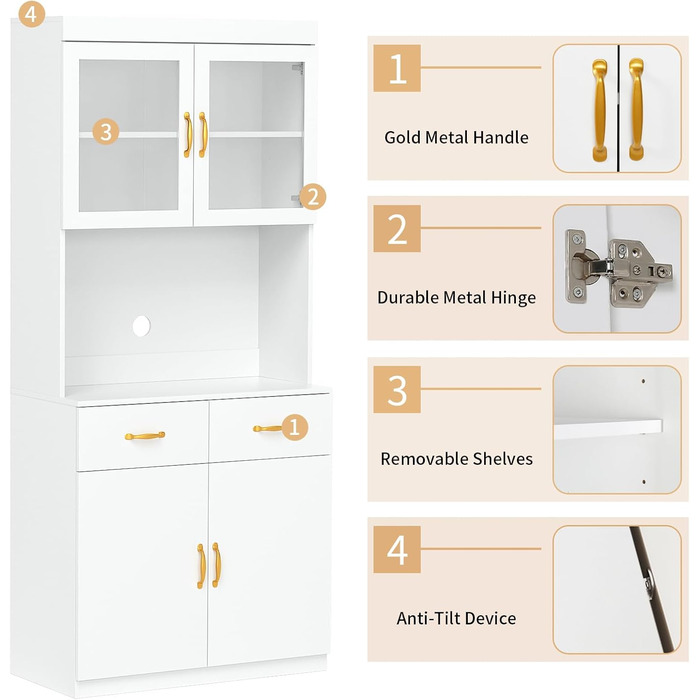 4

3

2

1

1

Gold Metal Handle

2

Durable Metal Hinge

3

Removable Shelves

4

Anti-Tilt Device