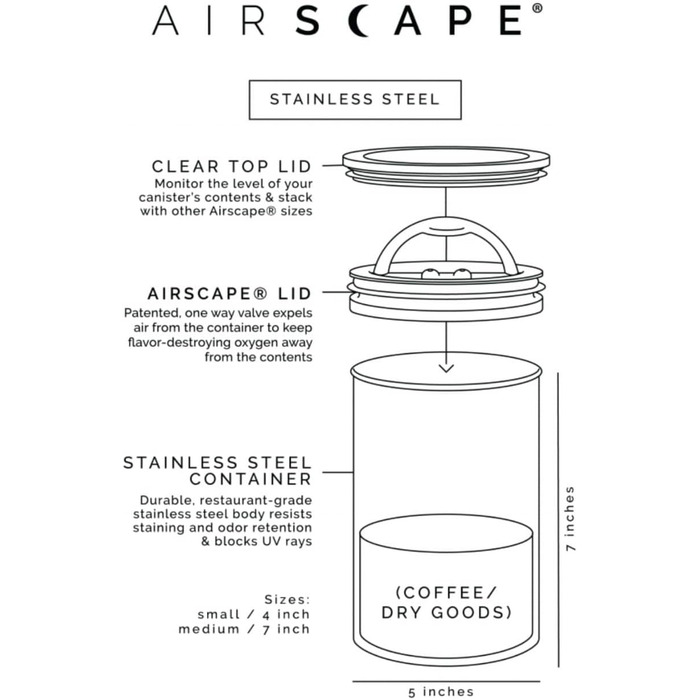 AIRSCAPE®

STAINLESS STEEL

CLEAR TOP LID
Monitor the level of your canister's contents & stack with other Airscape® sizes

AIRSCAPE® LID
Patented, one way valve expels air from the container to keep flavor-destroying oxygen away from the contents

STAINLESS STEEL CONTAINER
Durable, restaurant-grade stainless steel body resists staining and odor retention & blocks UV rays

Sizes:
small / 4 inch
medium / 7 inch

(COFFEE/ DRY GOODS)

7 inches

5 inches