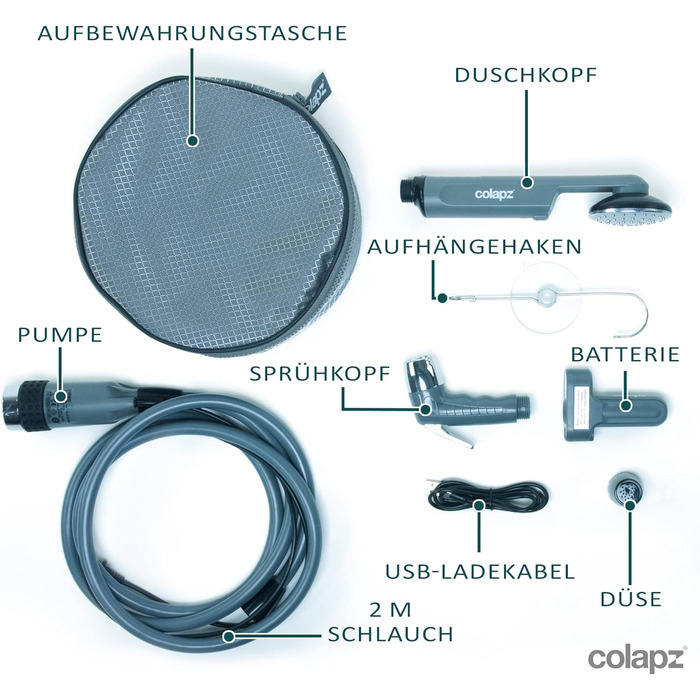 AUFBEWAHRUNGSTASCHE

colapz

DUSCHKOPF

colapz

AUFHÄNGEHAKEN

PUMPE

SPRÜHKOPF

BATTERIE

USB-LADEKABEL

DÜSE

2 M
SCHLAUCH

colapz