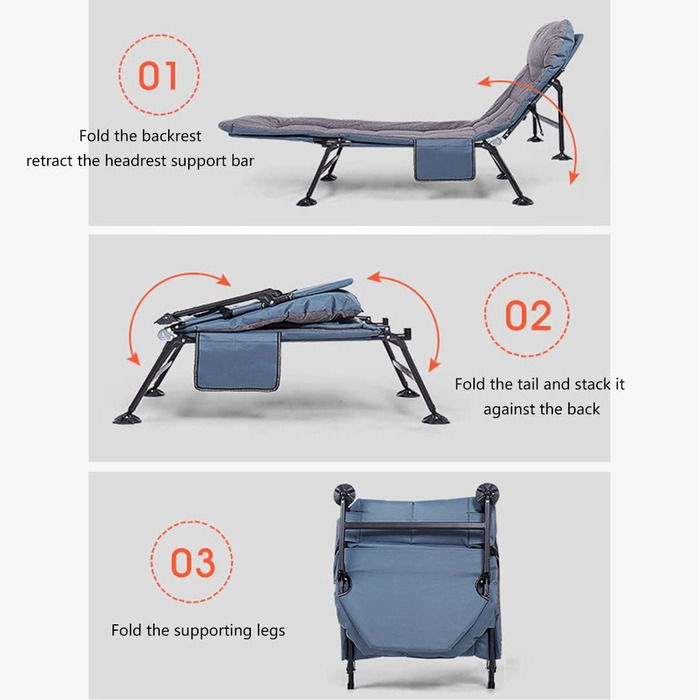 01

Fold the backrest
retract the headrest support bar

02

Fold the tail and stack it against the back

03

Fold the supporting legs