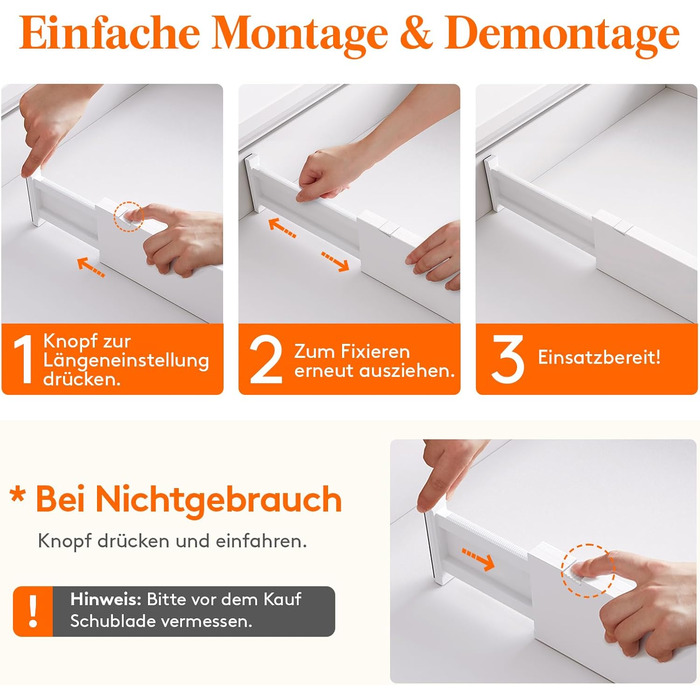 Einfache Montage & Demontage

1 Knopf zur Längeneinstellung drücken.

2 Zum Fixieren erneut ausziehen.

3 Einsatzbereit!

* Bei Nichtgebrauch

Knopf drücken und einfahren.

! Hinweis: Bitte vor dem Kauf Schublade vermessen.