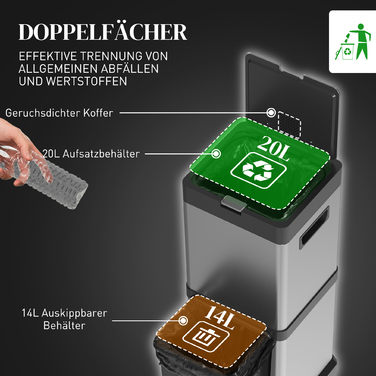 DOPPELFÄCHER

EFFEKTIVE TRENNUNG VON ALLGEMEINEN ABFÄLLEN UND WERTSTOFFEN

Geruchsdichter Koffer

20L Aufsatzbehälter

20L

14L Auskippbarer Behälter

14L