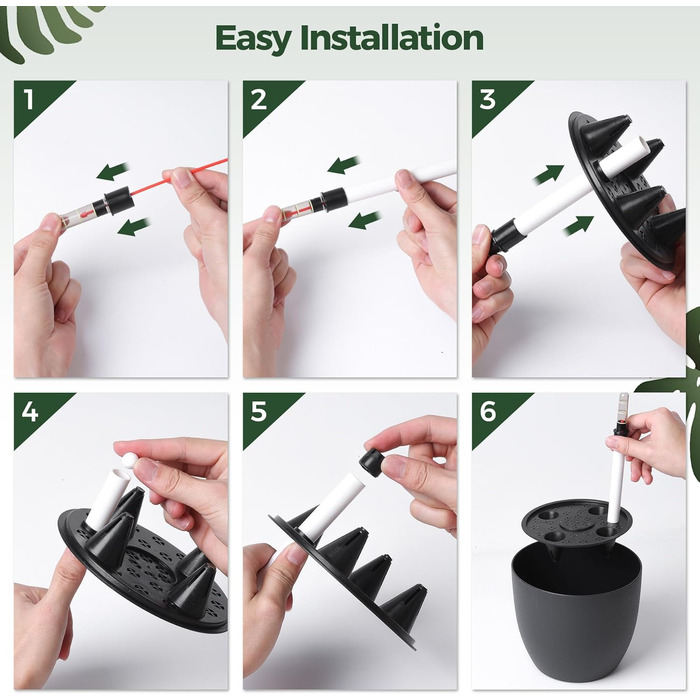 Easy Installation

1

2

3

4

5

6