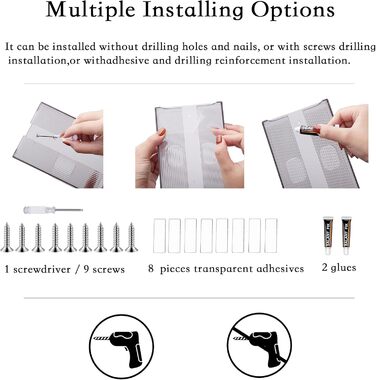 Multiple Installing Options

It can be installed without drilling holes and nails, or with screws drilling installation,or withadhesive and drilling reinforcement installation.

1 screwdriver / 9 screws

8 pieces transparent adhesives

2 glues