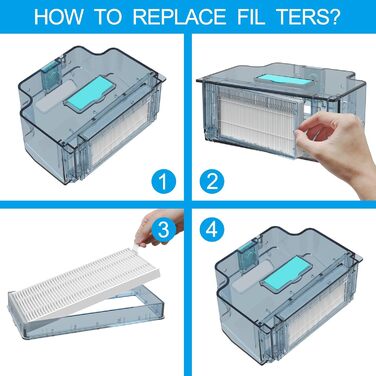 HOW TO REPLACE FIL TERS?

1

2

3

4