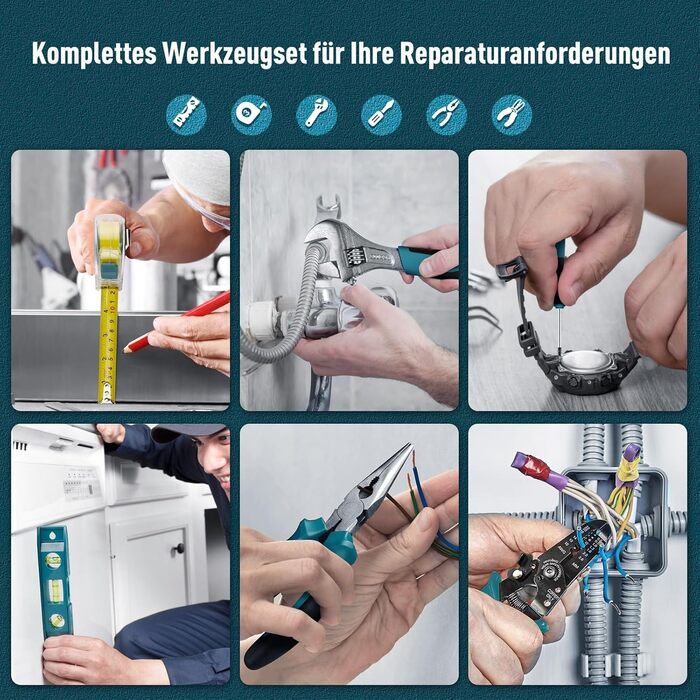 Komplettes Werkzeugset für Ihre Reparaturanforderungen