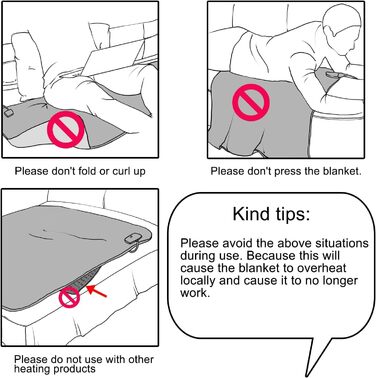 Please don't fold or curl up

Please don't press the blanket.

Please do not use with other heating products

Kind tips:

Please avoid the above situations during use. Because this will cause the blanket to overheat locally and cause it to no longer work.