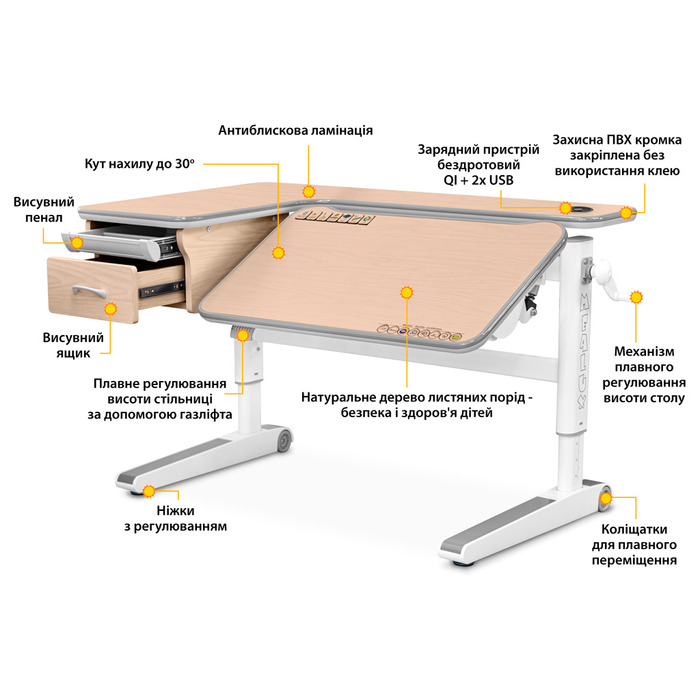 Антиблискова ламінація

Кут нахилу до 30°

Зарядний пристрій бездротовий QI + 2x USB

Захисна ПВХ кромка закріплена без використання клею

Висувний пенал

Висувний ящик

Плавне регулювання висоти стільниці за допомогою газліфта

Натуральне дерево листяних порід - безпека і здоров'я дітей

Механізм плавного регулювання висоти столу

Ніжки з регулюванням

Коліщатки для плавного переміщення