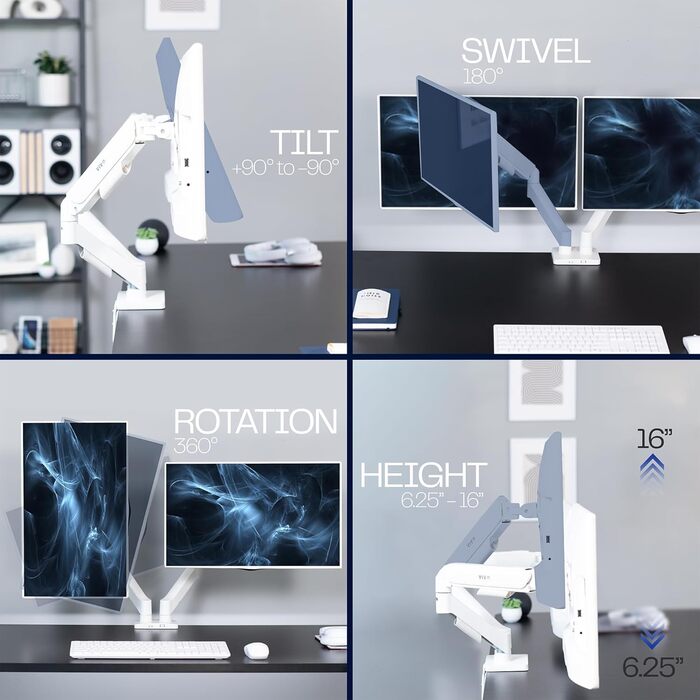 TILT
+90° to -90°

SWIVEL
180°

ROTATION
360°

HEIGHT
6.25" - 16"

16"

6.25"