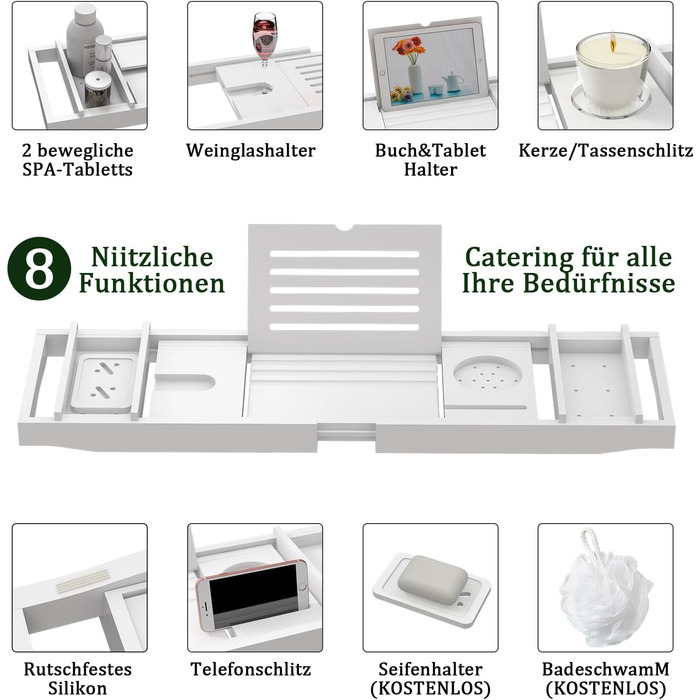 2 bewegliche SPA-Tabletts

Weinglashalter

Buch&Tablet Halter

Kerze/Tassenschlitz

8 Niitzliche Funktionen

Catering für alle Ihre Bedürfnisse

Rutschfestes Silikon

Telefonschlitz

Seifenhalter (KOSTENLOS)

BadeschwamM (KOSTENLOS)