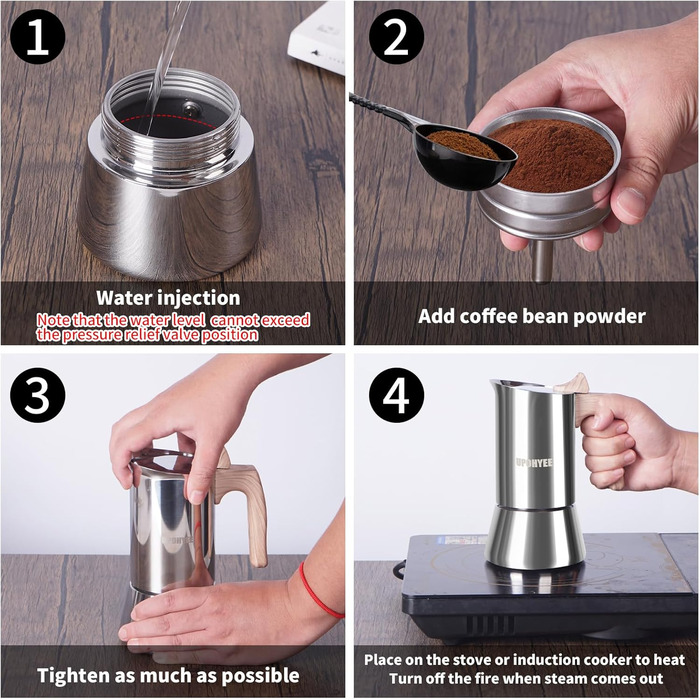 1

Water injection

Note that the water level cannot exceed the pressure relief valve position

2

Add coffee bean powder

3

Tighten as much as possible

4

UPOHYEE

Place on the stove or induction cooker to heat
Turn off the fire when steam comes out