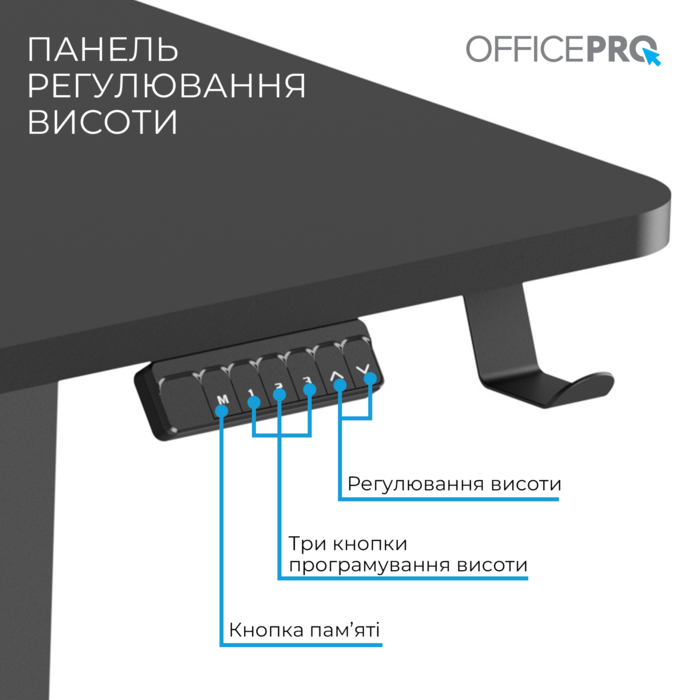 ПАНЕЛЬ РЕГУЛЮВАННЯ ВИСОТИ

OFFICEPRO

M 1 2 3

Регулювання висоти

Три кнопки програмування висоти

Кнопка пам'яті