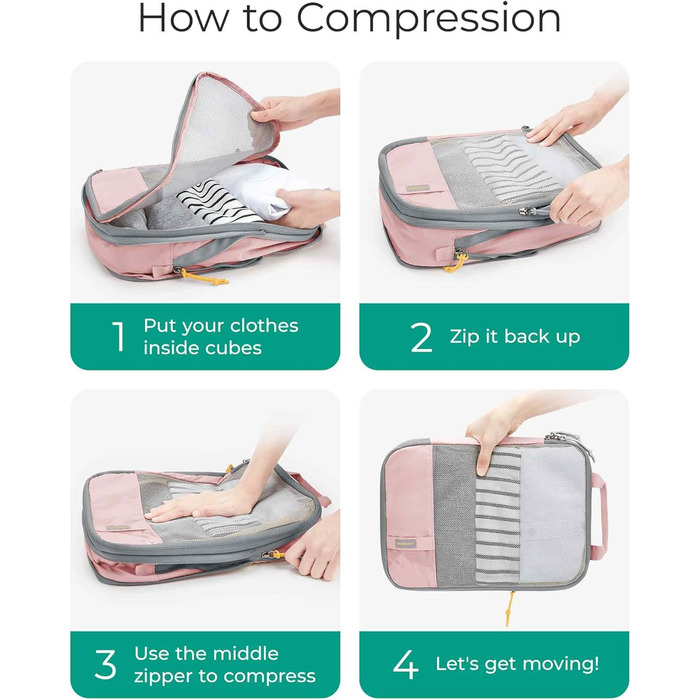 How to Compression

1 Put your clothes inside cubes

2 Zip it back up

3 Use the middle zipper to compress

4 Let's get moving!