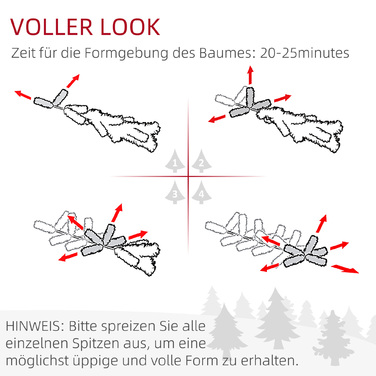 VOLLER LOOK

Zeit für die Formgebung des Baumes: 20-25minutes

1 2 3 4

HINWEIS: Bitte spreizen Sie alle einzelnen Spitzen aus, um eine möglichst üppige und volle Form zu erhalten.