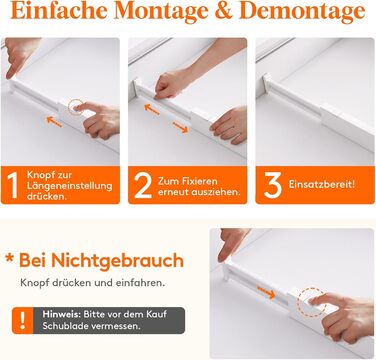 Einfache Montage & Demontage

1 Knopf zur Längeneinstellung drücken.

2 Zum Fixieren erneut ausziehen.

3 Einsatzbereit!

* Bei Nichtgebrauch

Knopf drücken und einfahren.

! Hinweis: Bitte vor dem Kauf Schublade vermessen.