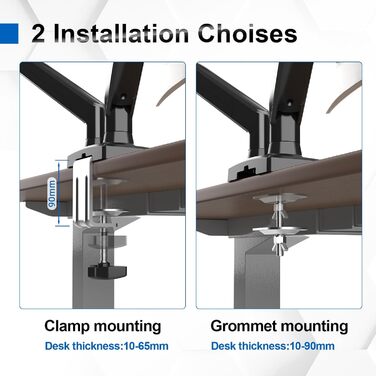 2 Installation Choises

90mm

Clamp mounting
Desk thickness:10-65mm

Grommet mounting
Desk thickness:10-90mm