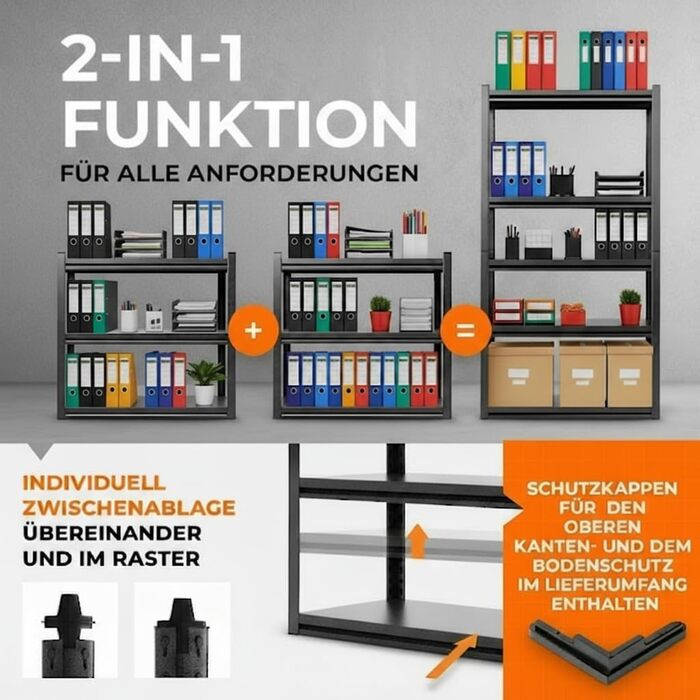 2-IN-1 FUNKTION

FÜR ALLE ANFORDERUNGEN

+

=

INDIVIDUELL ZWISCHENABLAGE ÜBEREINANDER UND IM RASTER

SCHUTZKAPPEN FÜR DEN OBEREN KANTEN- UND DEM BODENSCHUTZ IM LIEFERUMFANG ENTHALTEN