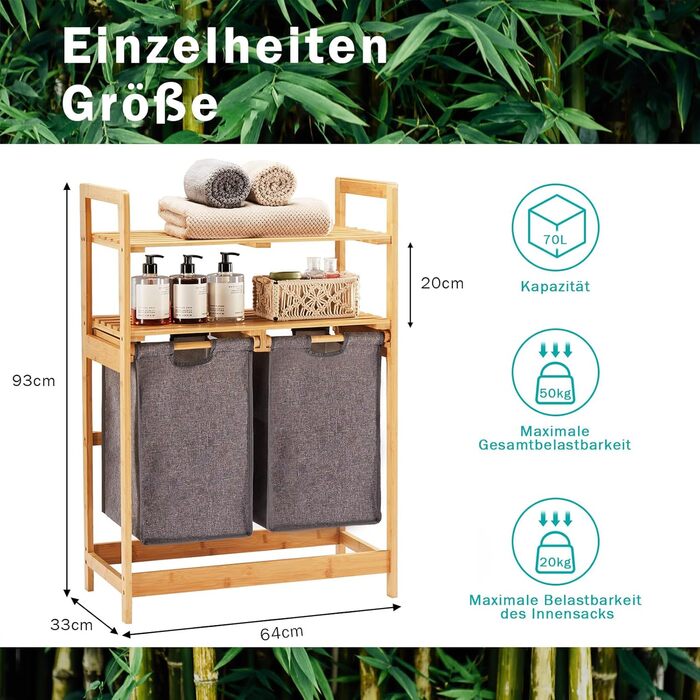 Einzelheiten
Größe

93cm

20cm

33cm

64cm

70L

Kapazität

50kg

Maximale Gesamtbelastbarkeit

20kg

Maximale Belastbarkeit des Innensacks