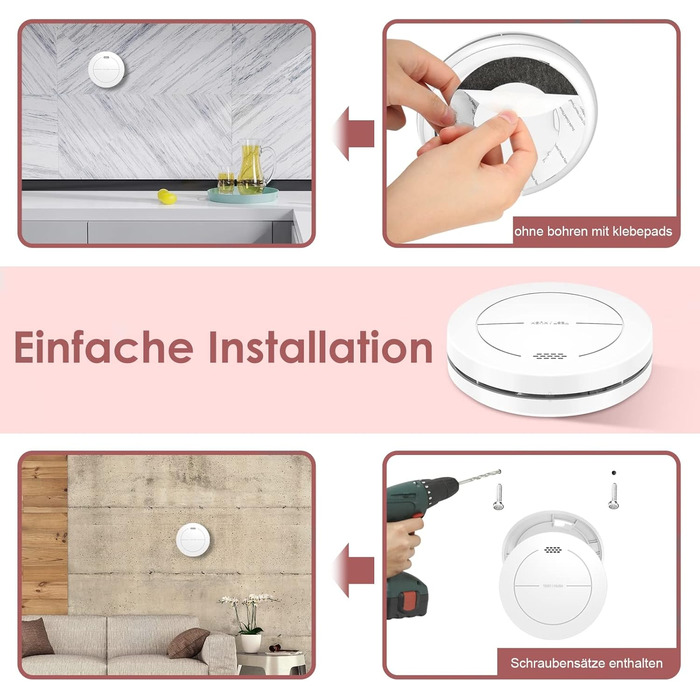 ohne bohren mit klebepads

Einfache Installation

Schraubensätze enthalten