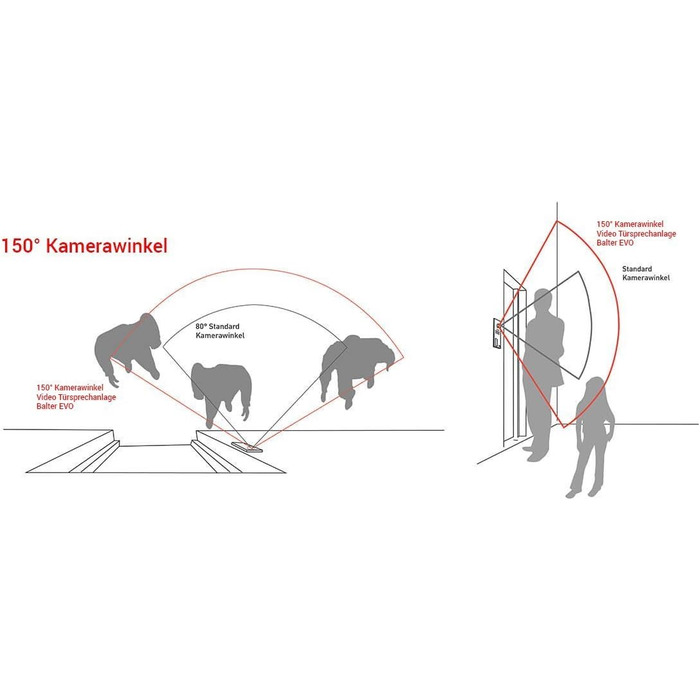 150° Kamerawinkel

80° Standard Kamerawinkel

150° Kamerawinkel
Video Türsprechanlage
Balter EVO

150° Kamerawinkel
Video Türsprechanlage
Balter EVO

Standard
Kamerawinkel