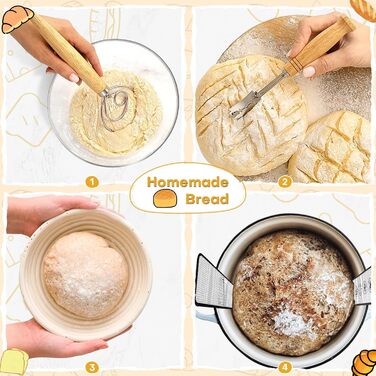 1

2

Homemade Bread

3

4