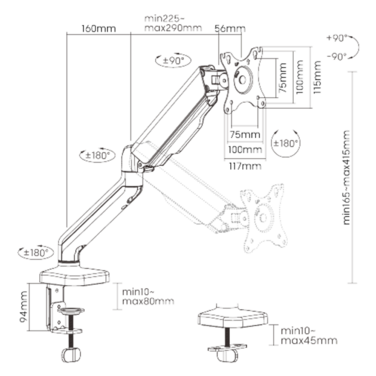 160mm
min225~
max290mm
56mm
+90°
-90°
±90°
75mm
100mm
115mm
75mm
100mm
117mm
±180°
±180°
min165~max415mm
±180°
94mm
min10~
max80mm
min10~
max45mm