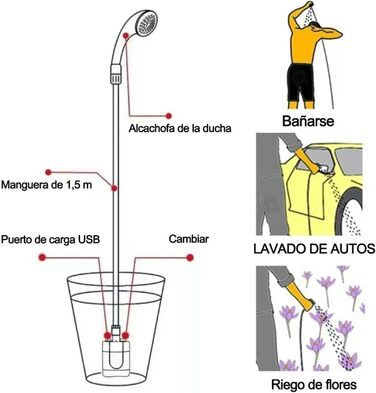 Alcachofa de la ducha

Manguera de 1,5 m

Puerto de carga USB

Cambiar

Bañarse

LAVADO DE AUTOS

Riego de flores