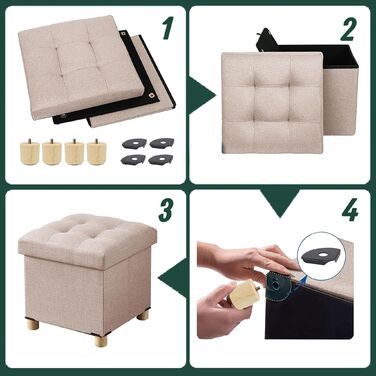 1

2

3

4