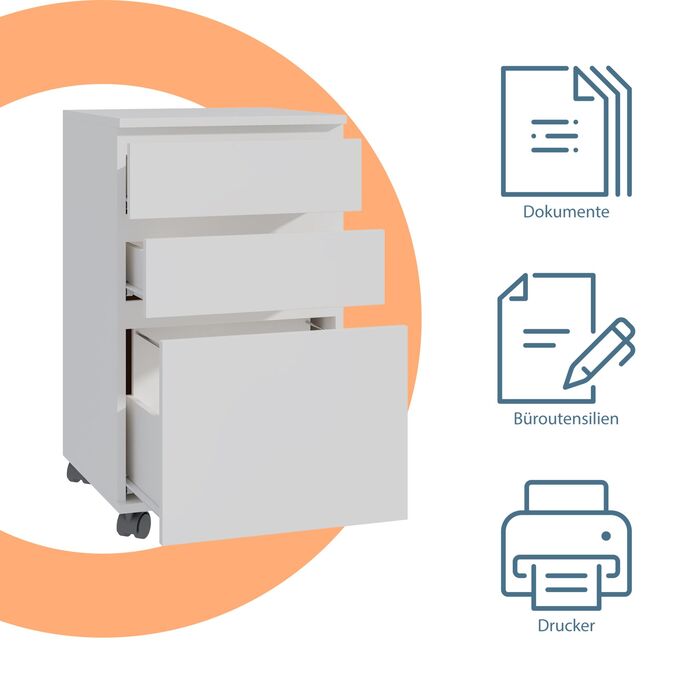 Dokumente

Büroutensilien

Drucker