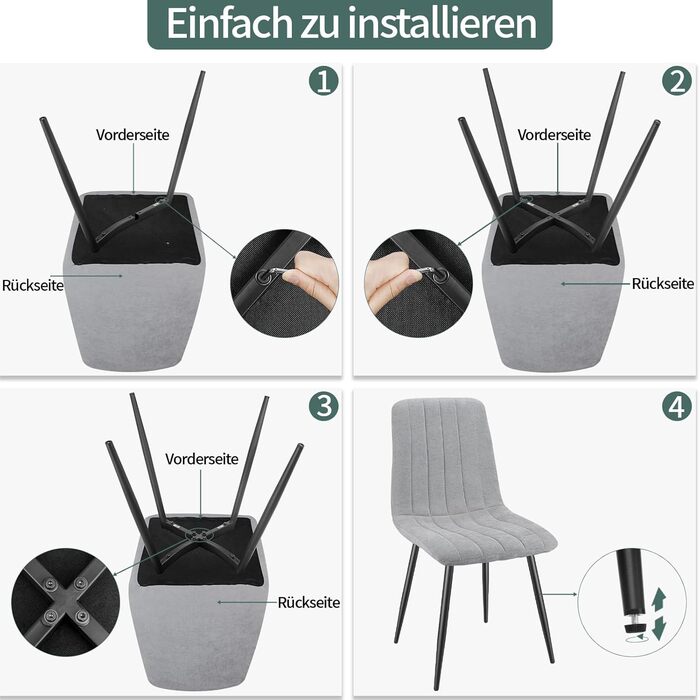 Einfach zu installieren

1
Vorderseite
Rückseite

2
Vorderseite
Rückseite

3
Vorderseite
Rückseite

4