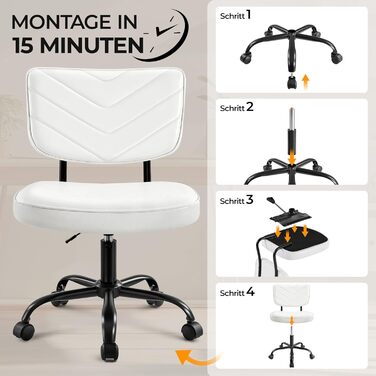 MONTAGE IN 15 MINUTEN

Schritt 1

Schritt 2

Schritt 3

Schritt 4