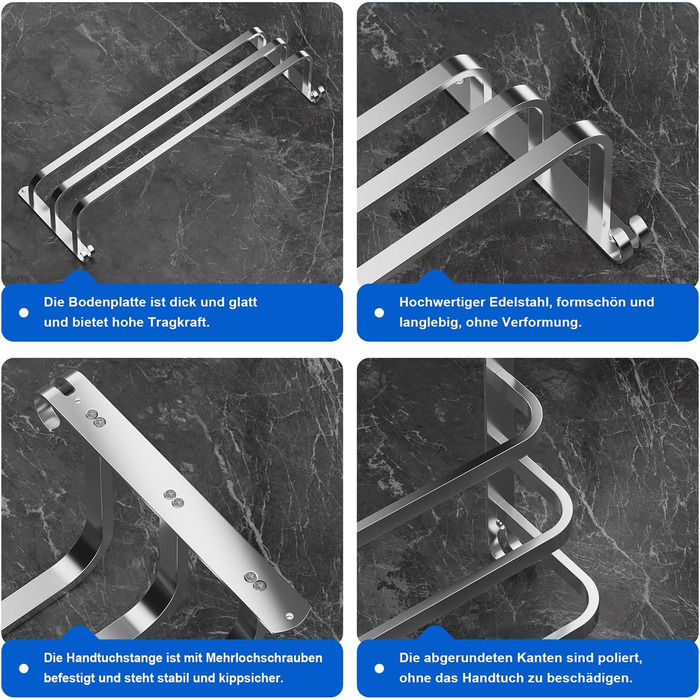 Die Bodenplatte ist dick und glatt und bietet hohe Tragkraft.

Hochwertiger Edelstahl, formschön und langlebig, ohne Verformung.

Die Handtuchstange ist mit Mehrlochschrauben befestigt und steht stabil und kippsicher.

Die abgerundeten Kanten sind poliert, ohne das Handtuch zu beschädigen.