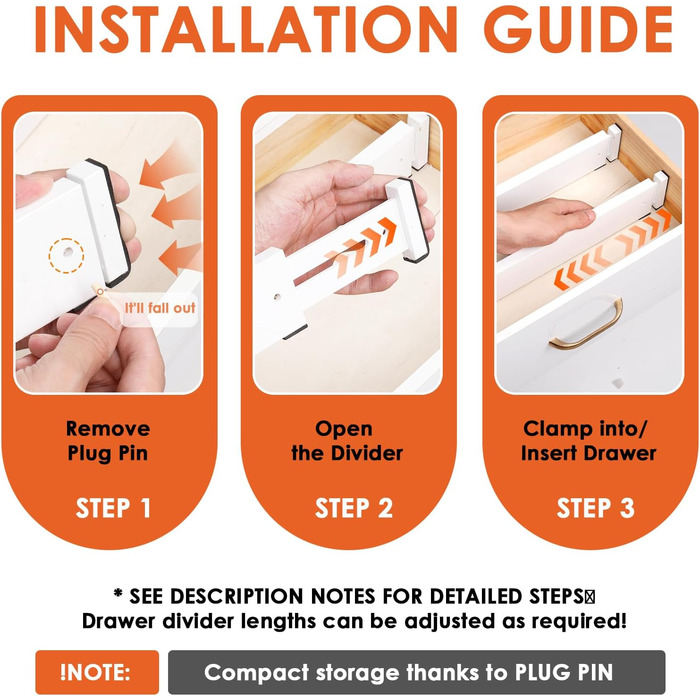 INSTALLATION GUIDE

It'll fall out

Remove Plug Pin

STEP 1

Open the Divider

STEP 2

Clamp into/ Insert Drawer

STEP 3

* SEE DESCRIPTION NOTES FOR DETAILED STEPS
Drawer divider lengths can be adjusted as required!

!NOTE:

Compact storage thanks to PLUG PIN