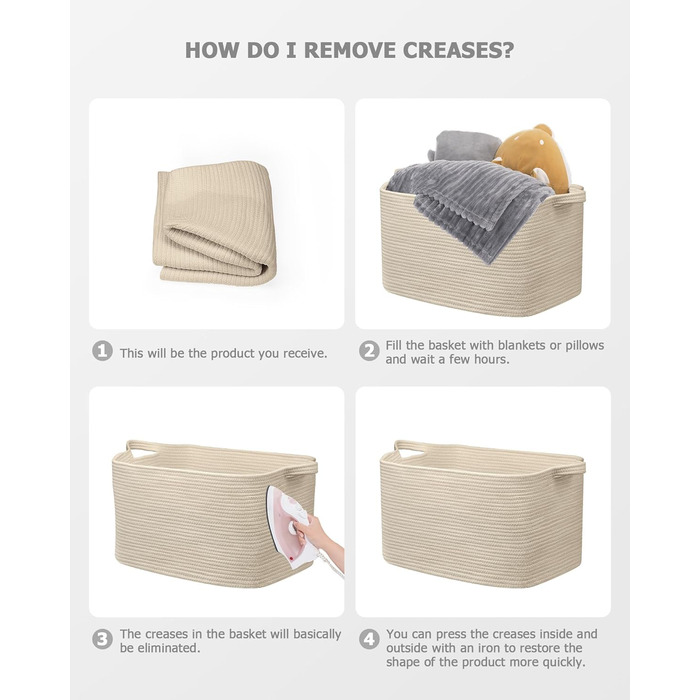 HOW DO I REMOVE CREASES?

1 This will be the product you receive.

2 Fill the basket with blankets or pillows and wait a few hours.

3 The creases in the basket will basically be eliminated.

4 You can press the creases inside and outside with an iron to restore the shape of the product more quickly.