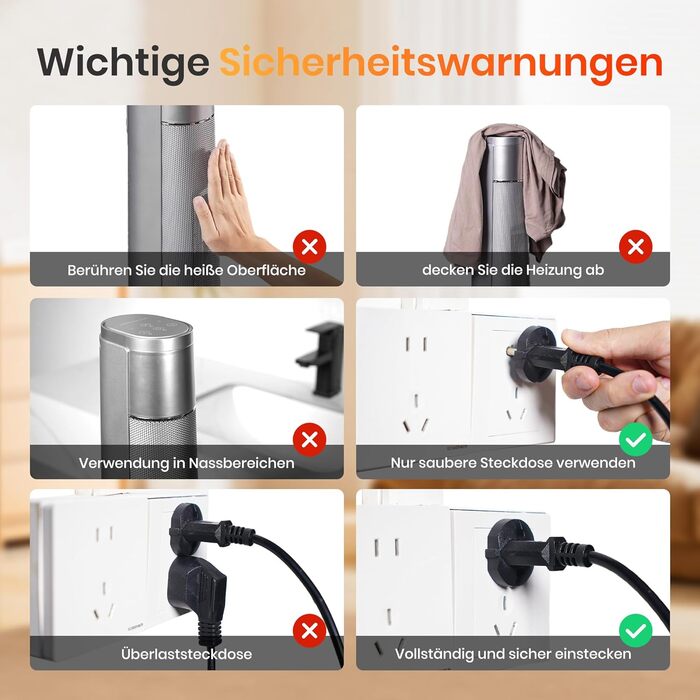 Wichtige Sicherheitswarnungen

Berühren Sie die heiße Oberfläche

decken Sie die Heizung ab

Verwendung in Nassbereichen

Nur saubere Steckdose verwenden

Überlaststeckdose

Vollständig und sicher einstecken