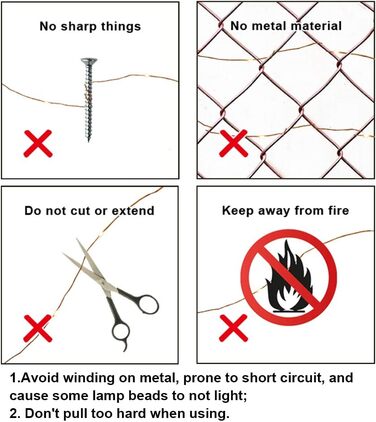 No sharp things

No metal material

Do not cut or extend

Keep away from fire

1.Avoid winding on metal, prone to short circuit, and cause some lamp beads to not light;
2. Don't pull too hard when using.