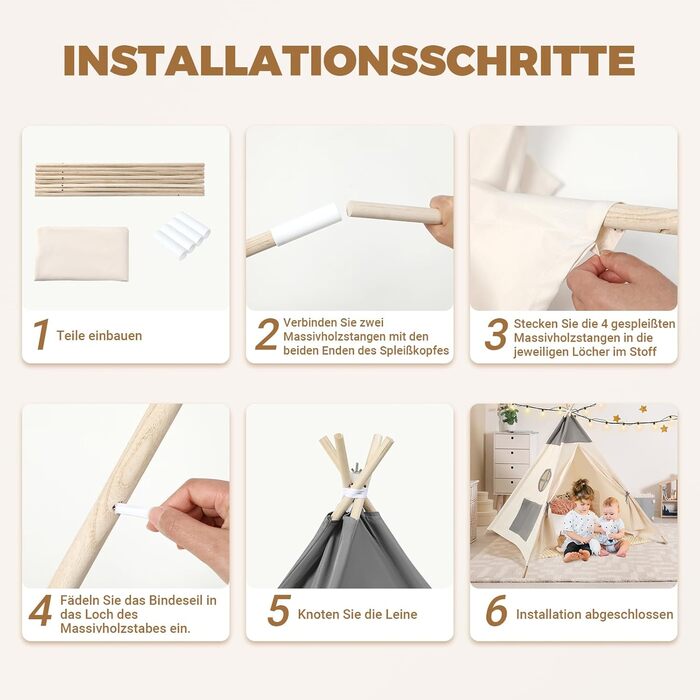 INSTALLATIONSSCHRITTE

1 Teile einbauen

2 Verbinden Sie zwei Massivholzstangen mit den beiden Enden des Spleißkopfes

3 Stecken Sie die 4 gespleißten Massivholzstangen in die jeweiligen Löcher im Stoff

4 Fädeln Sie das Bindeseil in das Loch des Massivholzstabes ein.

5 Knoten Sie die Leine

6 Installation abgeschlossen