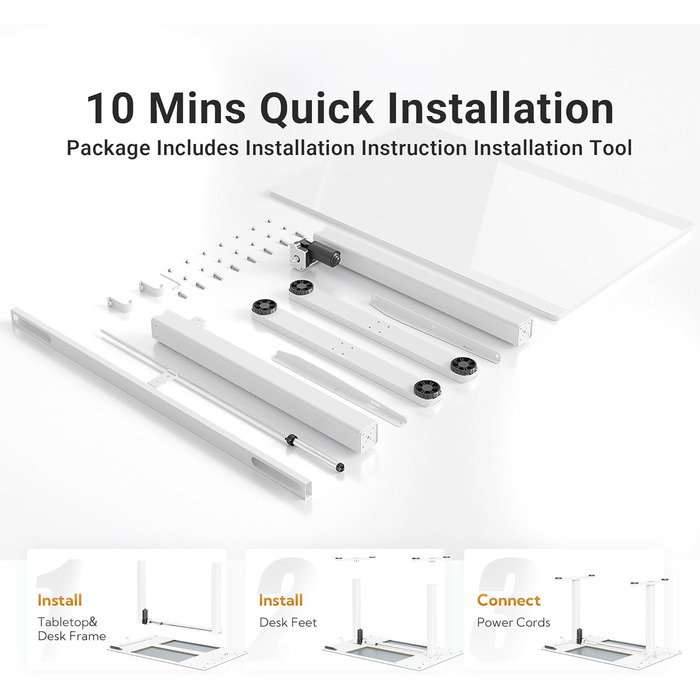 10 Mins Quick Installation

Package Includes Installation Instruction Installation Tool

1
Install
Tabletop&
Desk Frame

2
Install
Desk Feet

3
Connect
Power Cords