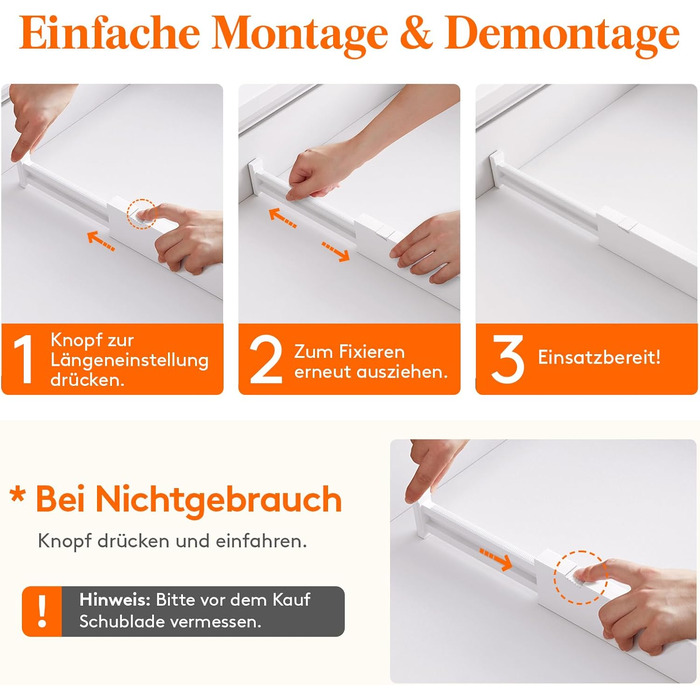 Einfache Montage & Demontage

1 Knopf zur Längeneinstellung drücken.

2 Zum Fixieren erneut ausziehen.

3 Einsatzbereit!

* Bei Nichtgebrauch

Knopf drücken und einfahren.

! Hinweis: Bitte vor dem Kauf Schublade vermessen.