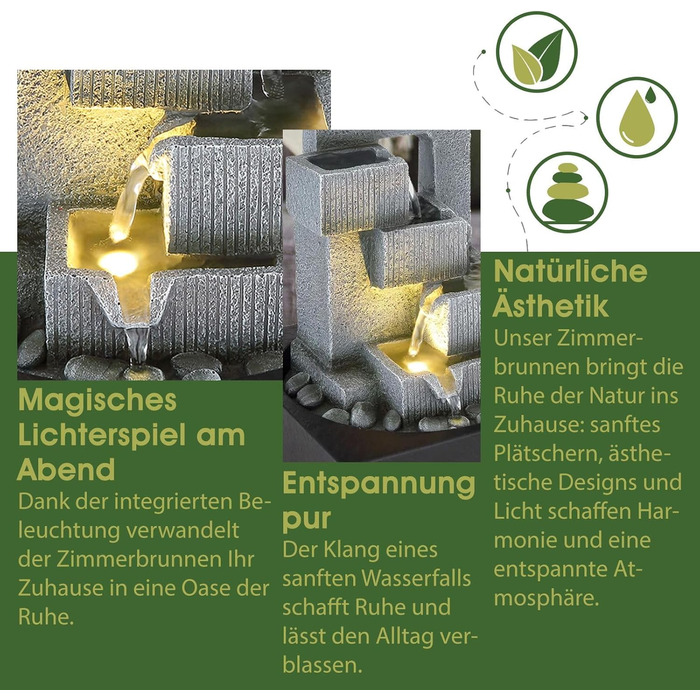 Magisches Lichterspiel am Abend

Dank der integrierten Beleuchtung verwandelt der Zimmerbrunnen Ihr Zuhause in eine Oase der Ruhe.

Entspannung pur

Der Klang eines sanften Wasserfalls schafft Ruhe und lässt den Alltag verblassen.

Natürliche Ästhetik

Unser Zimmerbrunnen bringt die Ruhe der Natur ins Zuhause: sanftes Plätschern, ästhetische Designs und Licht schaffen Harmonie und eine entspannte Atmosphäre.