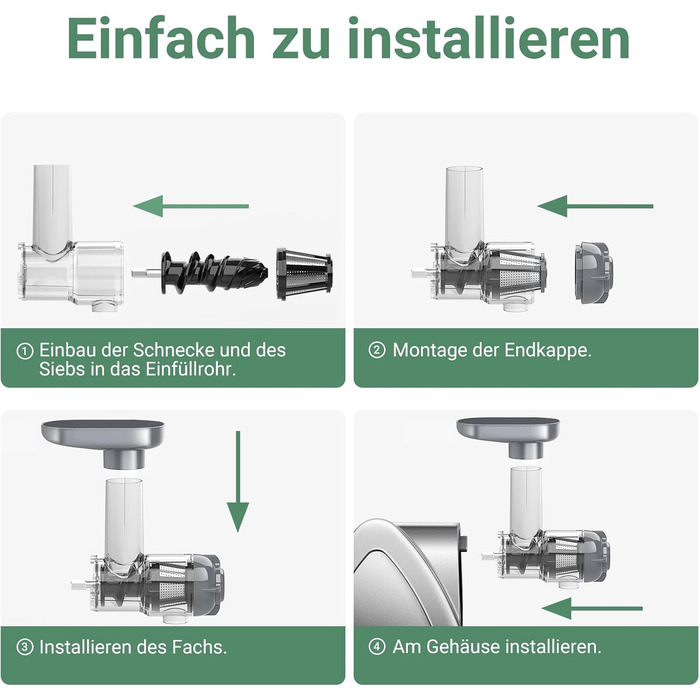 Einfach zu installieren

① Einbau der Schnecke und des Siebs in das Einfüllrohr.

② Montage der Endkappe.

③ Installieren des Fachs.

④ Am Gehäuse installieren.