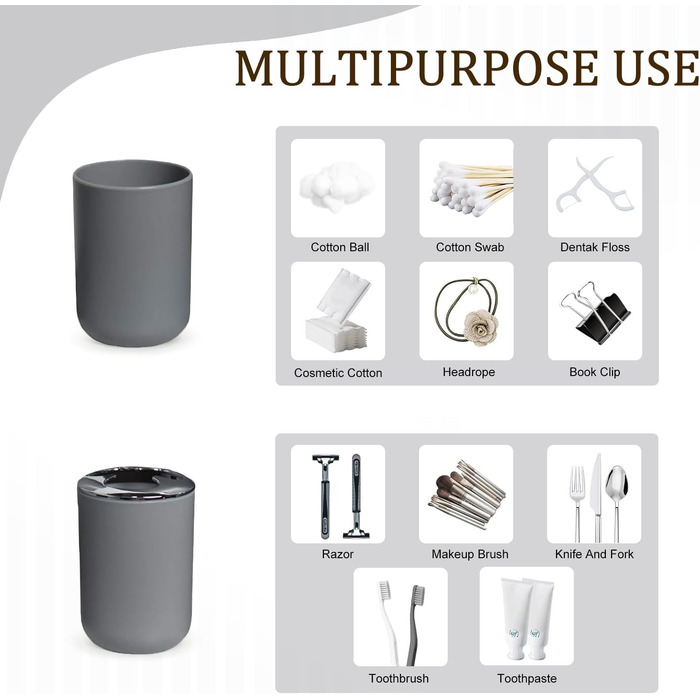 MULTIPURPOSE USE

Cotton Ball
Cotton Swab
Dentak Floss
Cosmetic Cotton
Headrope
Book Clip

Razor
Makeup Brush
Knife And Fork
Toothbrush
Toothpaste