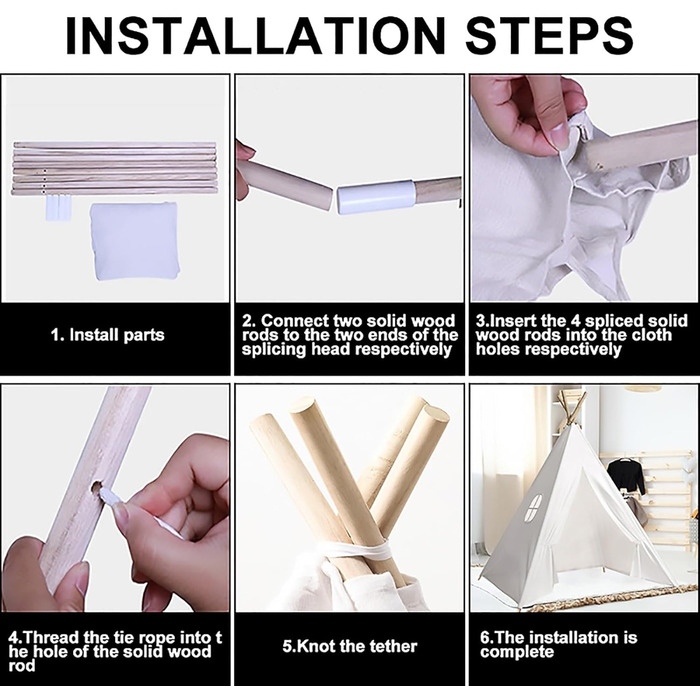 INSTALLATION STEPS

1. Install parts

2. Connect two solid wood rods to the two ends of the splicing head respectively

3.Insert the 4 spliced solid wood rods into the cloth holes respectively

4.Thread the tie rope into t he hole of the solid wood rod

5.Knot the tether

6.The installation is complete