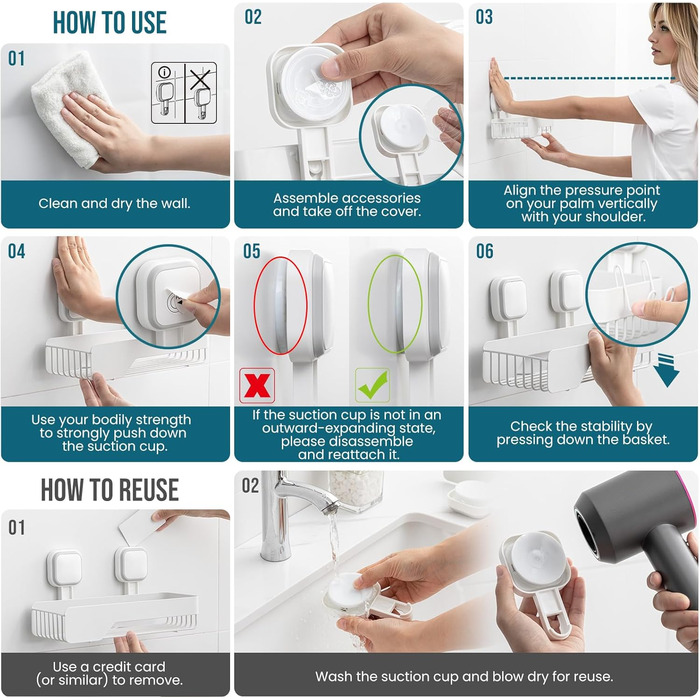 HOW TO USE

01

Clean and dry the wall.

02

Assemble accessories and take off the cover.

03

Align the pressure point on your palm vertically with your shoulder.

04

Use your bodily strength to strongly push down the suction cup.

05

If the suction cup is not in an outward-expanding state, please disassemble and reattach it.

06

Check the stability by pressing down the basket.

HOW TO REUSE

01

Use a credit card (or similar) to remove.

02

Wash the suction cup and blow dry for reuse.