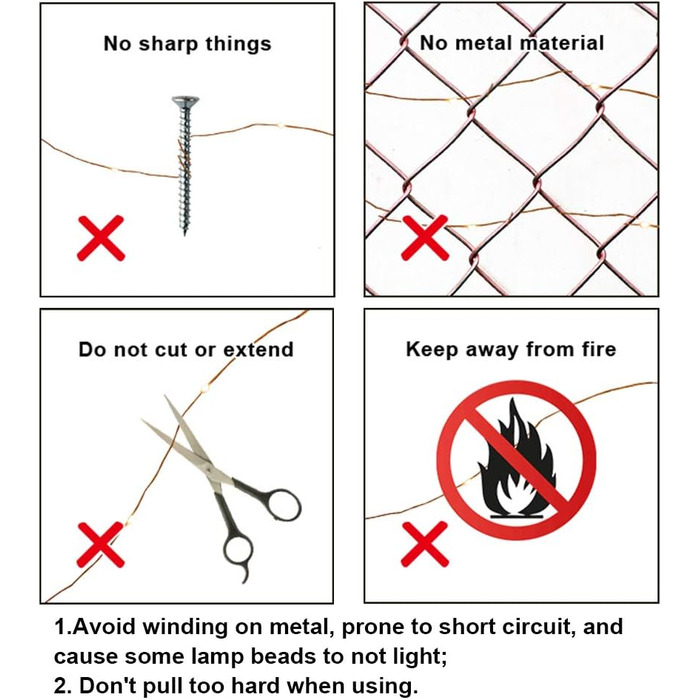 No sharp things

No metal material

Do not cut or extend

Keep away from fire

1.Avoid winding on metal, prone to short circuit, and cause some lamp beads to not light;
2. Don't pull too hard when using.