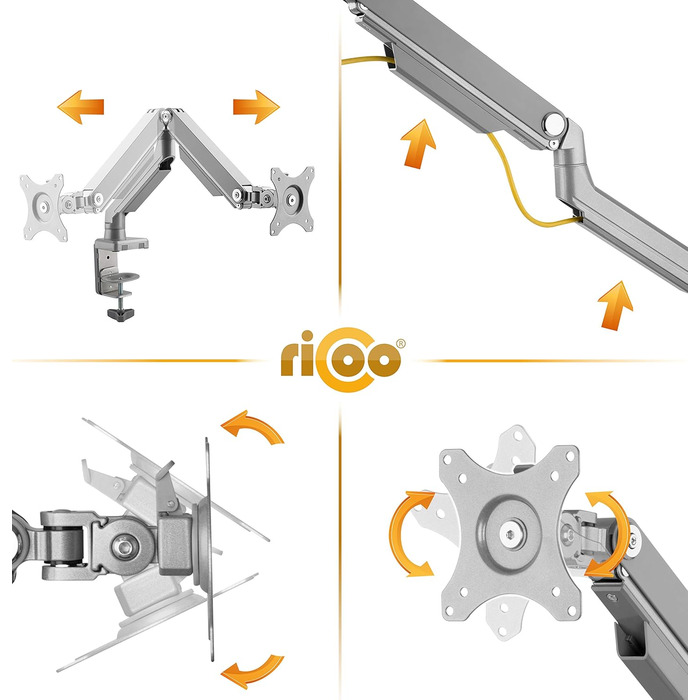 ricoo®