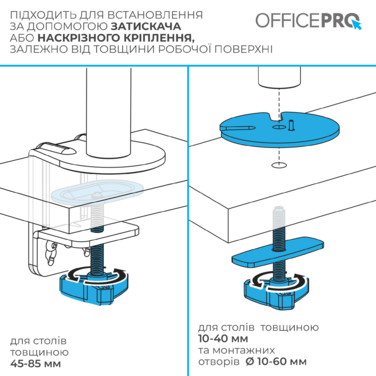 ПІДХОДИТЬ ДЛЯ ВСТАНОВЛЕННЯ ЗА ДОПОМОГОЮ ЗАТИСКАЧА АБО НАСКРІЗНОГО КРІПЛЕННЯ, ЗАЛЕЖНО ВІД ТОВЩИНИ РОБОЧОЇ ПОВЕРХНІ

OFFICEPRO

для столів товщиною 45-85 мм

для столів товщиною 10-40 мм та монтажних отворів Ø 10-60 мм