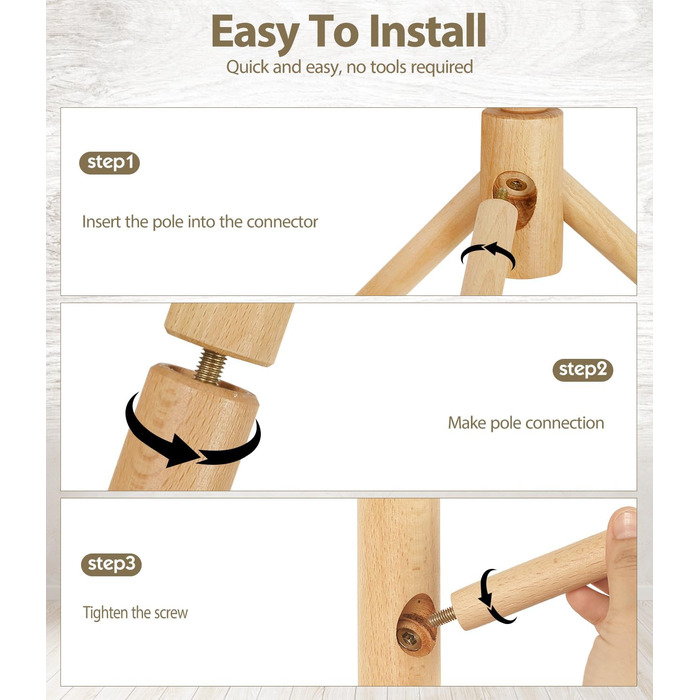 Easy To Install

Quick and easy, no tools required

step1

Insert the pole into the connector

step2

Make pole connection

step3

Tighten the screw